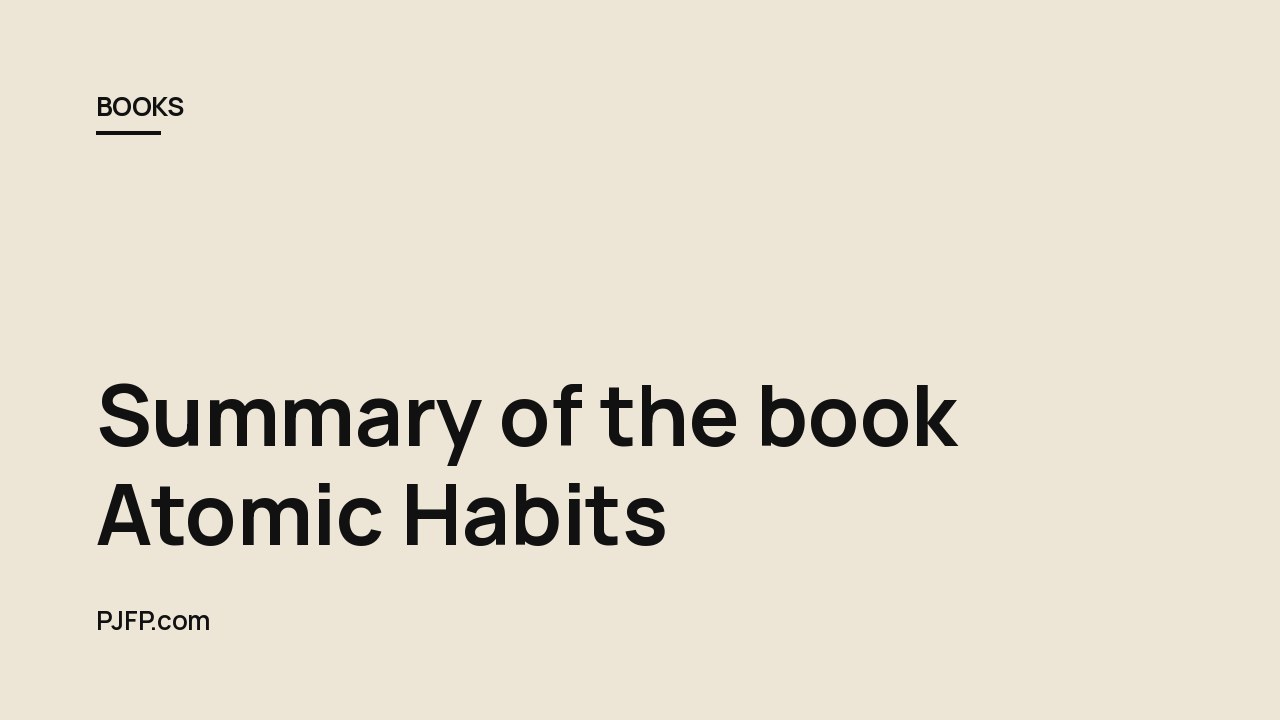 BOOKS

Summary of the book Atomic Habits

PJFP.com