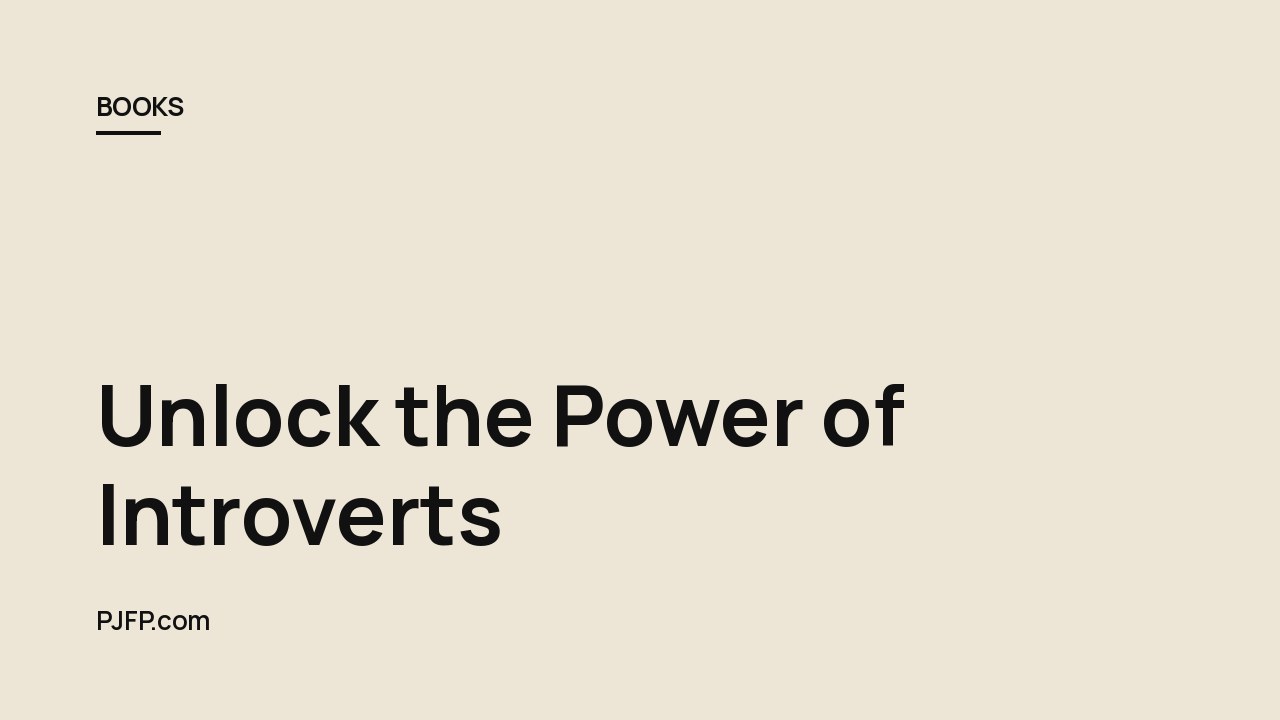 BOOKS

Unlock the Power of Introverts

PJFP.com