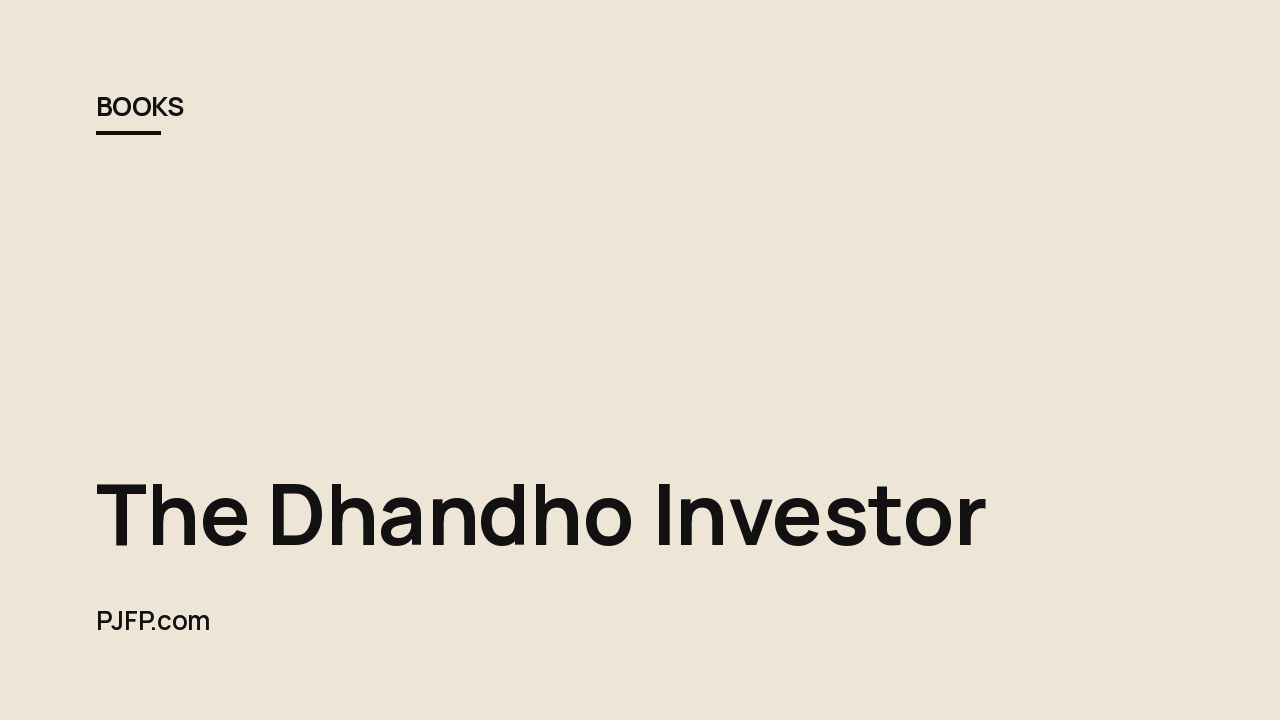 BOOKS

The Dhandho Investor

PJFP.com