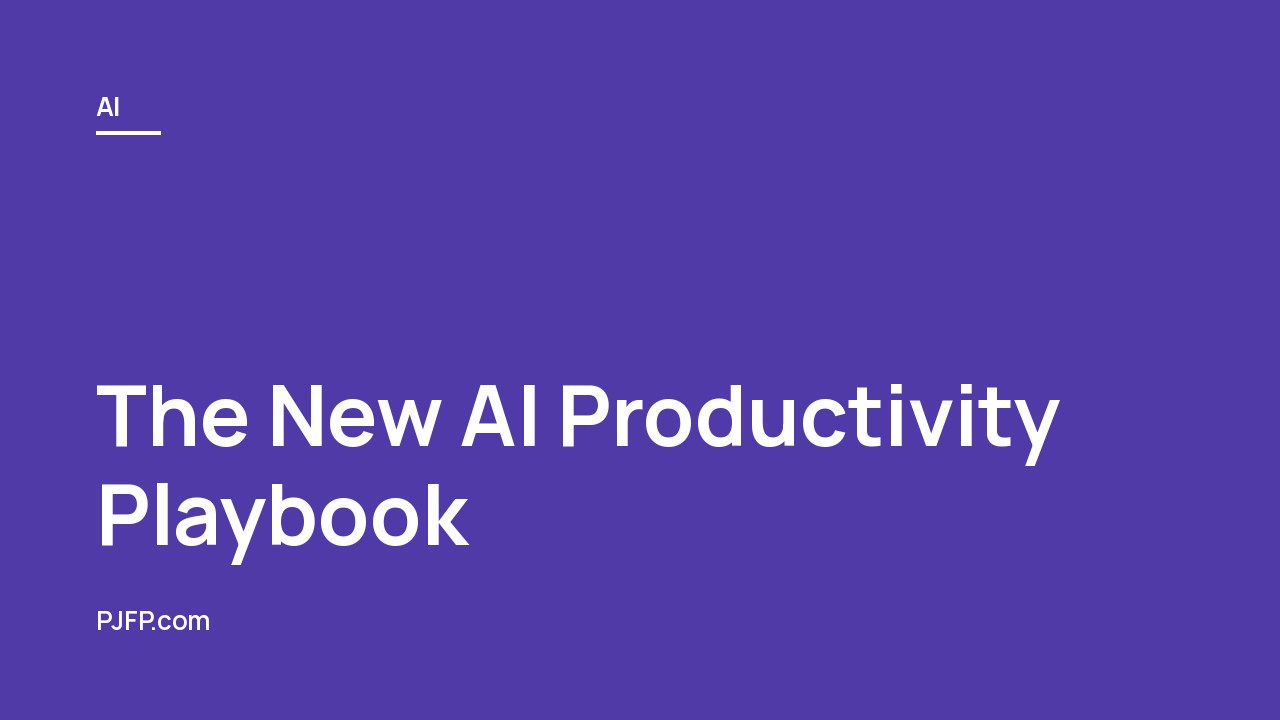 AI

The New AI Productivity Playbook

PJFP.com